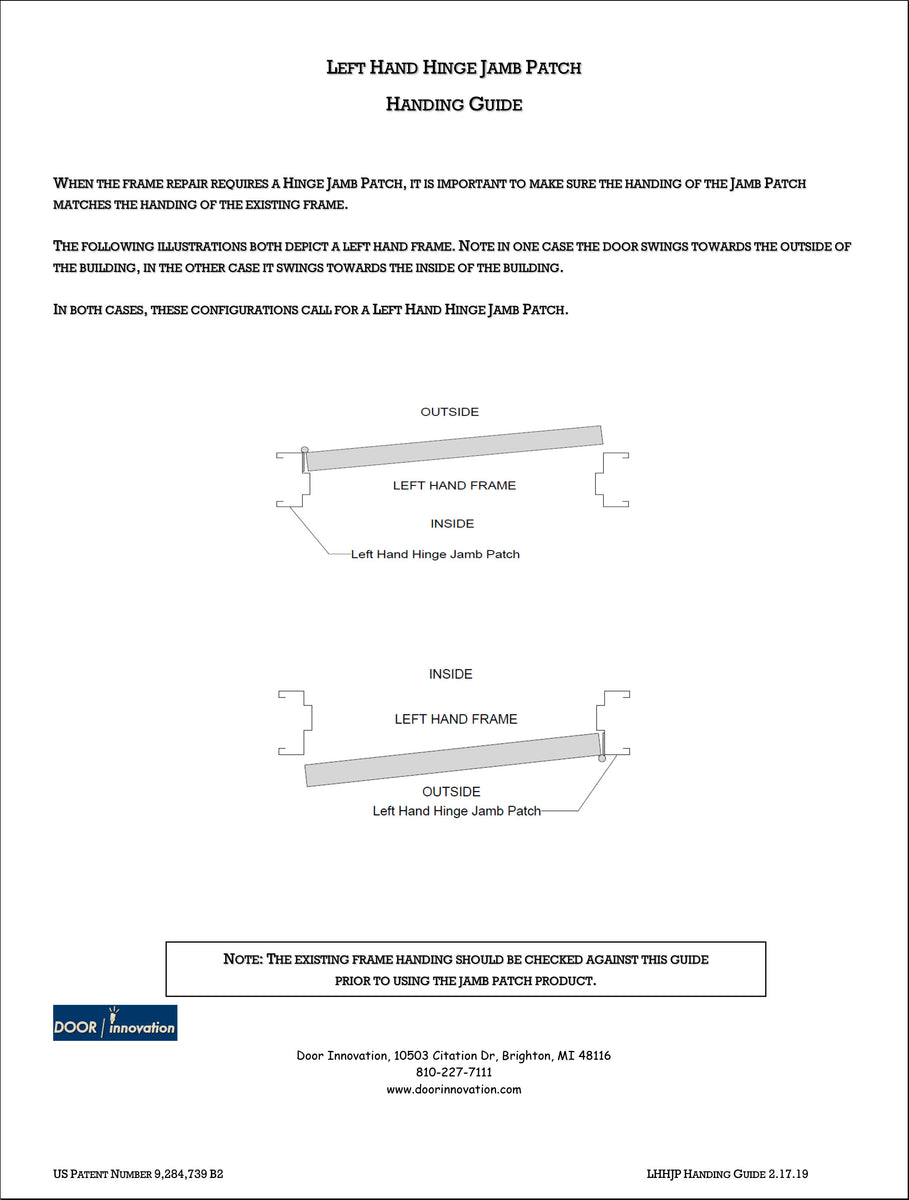 LEFT HAND HINGE JAMB PATCH

HANDING GUIDE

WHEN THE FRAME REPAIR REQUIRES A HINGE JAMB PATCH, IT IS IMPORTANT TO MAKE SURE THE HANDING OF THE JAMB PATCH MATCHES THE HANDING OF THE EXISTING FRAME.

THE FOLLOWING ILLUSTRATIONS BOTH DEPICT A LEFT HAND FRAME. NOTE IN ONE CASE THE DOOR SWINGS TOWARDS THE OUTSIDE OF THE BUILDING, IN THE OTHER CASE IT SWINGS TOWARDS THE INSIDE OF THE BUILDING.

IN BOTH CASES, THESE CONFIGURATIONS CALL FOR A LEFT HAND HINGE JAMB PATCH.

OUTSIDE

LEFT HAND FRAME

INSIDE

Left Hand Hinge Jamb Patch

INSIDE

LEFT HAND FRAME

OUTSIDE

Left Hand Hinge Jamb Patch

NOTE: THE EXISTING FRAME HANDING SHOULD BE CHECKED AGAINST THIS GUIDE PRIOR TO USING THE JAMB PATCH PRODUCT.

DOOR | innovation

Door Innovation, 10503 Citation Dr, Brighton, MI 48116
810-227-7111
www.doorinnovation.com

US PATENT NUMBER 9,284,739 B2

LHHJP HANDING GUIDE 2.17.19